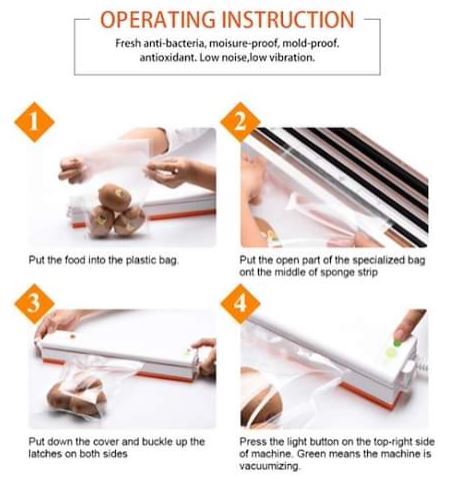 OPERATING INSTRUCTION

Fresh anti-bacteria, moisure-proof, mold-proof. antioxidant. Low noise,low vibration.

1

Put the food into the plastic bag.

2

Put the open part of the specialized bag ont the middle of sponge strip

3

Put down the cover and buckle up the latches on both sides

4

Press the light button on the top-right side of machine. Green means the machine is vacuumizing.