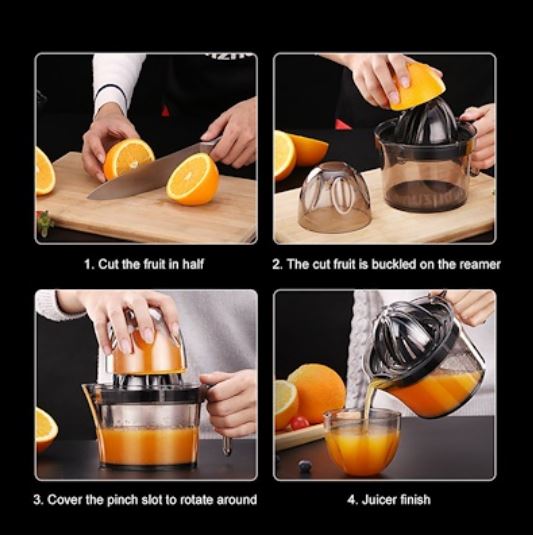 1. Cut the fruit in half

2. The cut fruit is buckled on the reamer

3. Cover the pinch slot to rotate around

4. Juicer finish